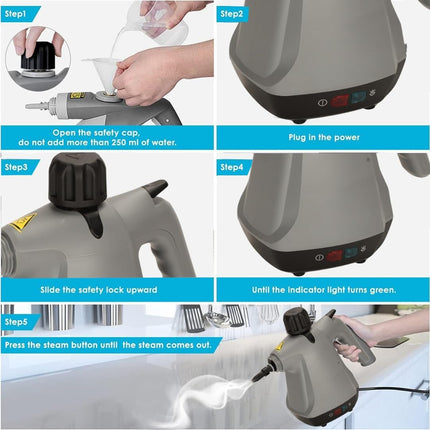 Step1

Open the safety cap, do not add more than 250 ml of water.

Step2

Plug in the power

Step3

Slide the safety lock upward

Step4

Until the indicator light turns green.

Step5

Press the steam button until the steam comes out.