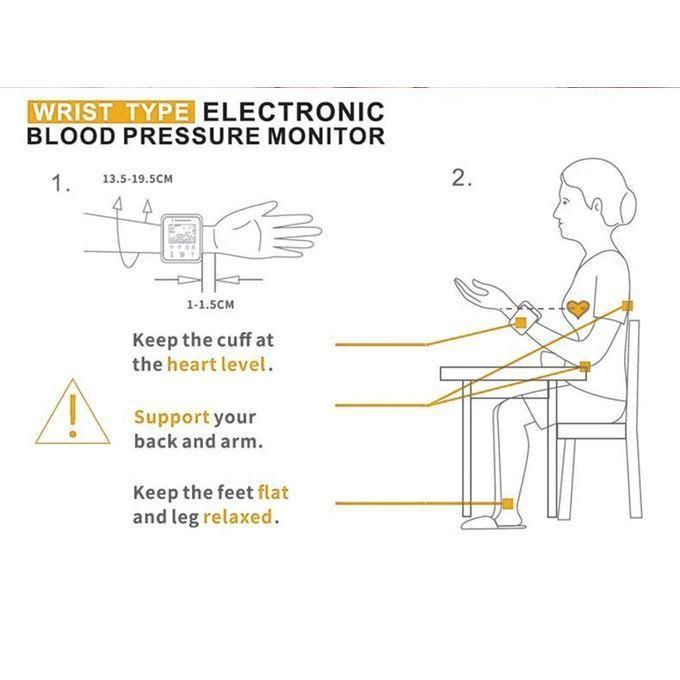 WRIST TYPE ELECTRONIC
BLOOD PRESSURE MONITOR

1.

13.5-19.5CM

1-1.5CM

2.

Keep the cuff at the heart level.

Support your back and arm.

Keep the feet flat and leg relaxed.